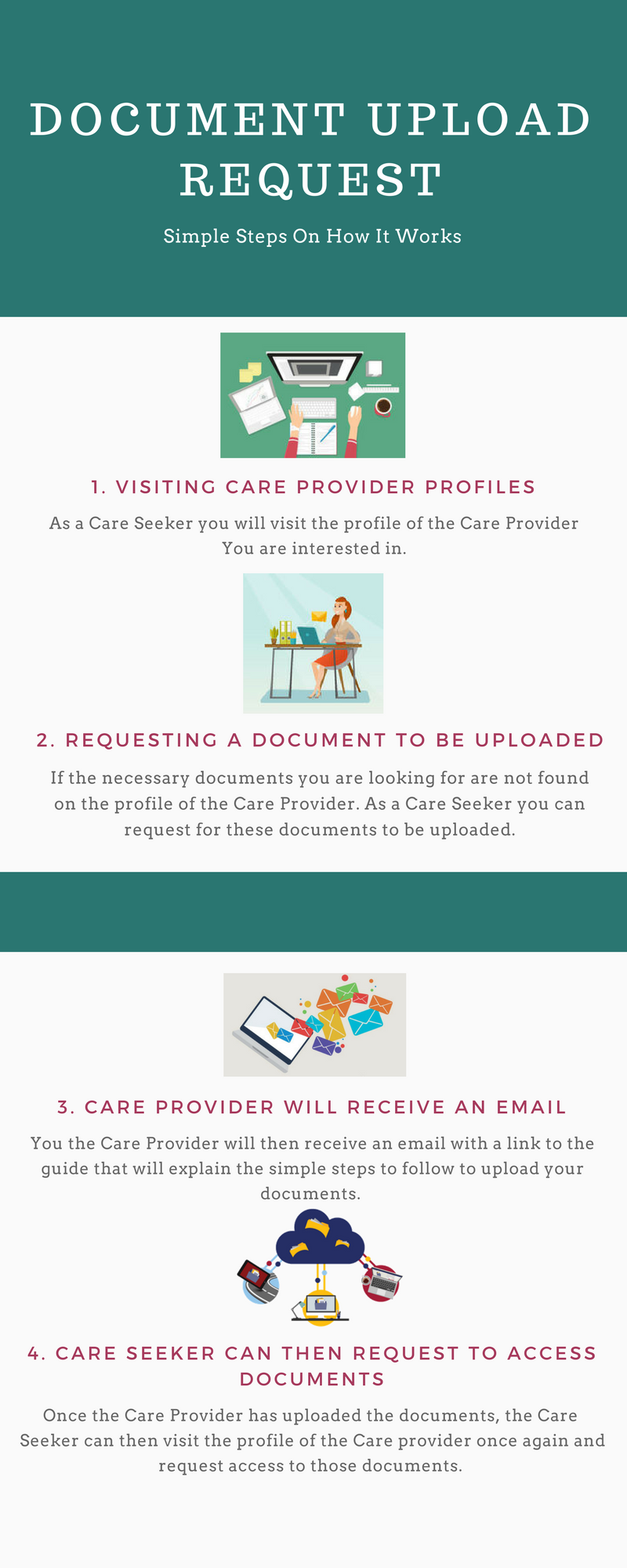 DOCUMENT UPLOAD REQUEST

Simple Steps On How It Works

1. VISITING CARE PROVIDER PROFILES

As a Care Seeker you will visit the profile of the Care Provider You are interested in.

2. REQUESTING A DOCUMENT TO BE UPLOADED

If the necessary documents you are looking for are not found on the profile of the Care Provider. As a Care Seeker you can request for these documents to be uploaded.

3. CARE PROVIDER WILL RECEIVE AN EMAIL

You the Care Provider will then receive an email with a link to the guide that will explain the simple steps to follow to upload your documents.

4. CARE SEEKER CAN THEN REQUEST TO ACCESS DOCUMENTS

Once the Care Provider has uploaded the documents, the Care Seeker can then visit the profile of the Care provider once again and request access to those documents.